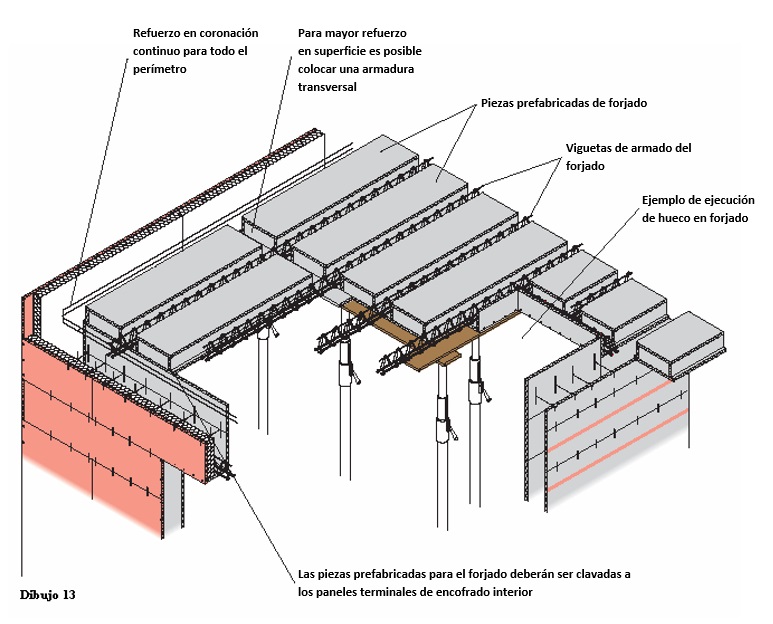 Refuerzo en coronación continuo para todo el perímetro

Para mayor refuerzo en superficie es posible colocar una armadura transversal

Piezas prefabricadas de forjado

Viguetas de armado del forjado

Ejemplo de ejecución de hueco en forjado

Las piezas prefabricadas para el forjado deberán ser clavadas a los paneles terminales de encofrado interior

Dibujo 13